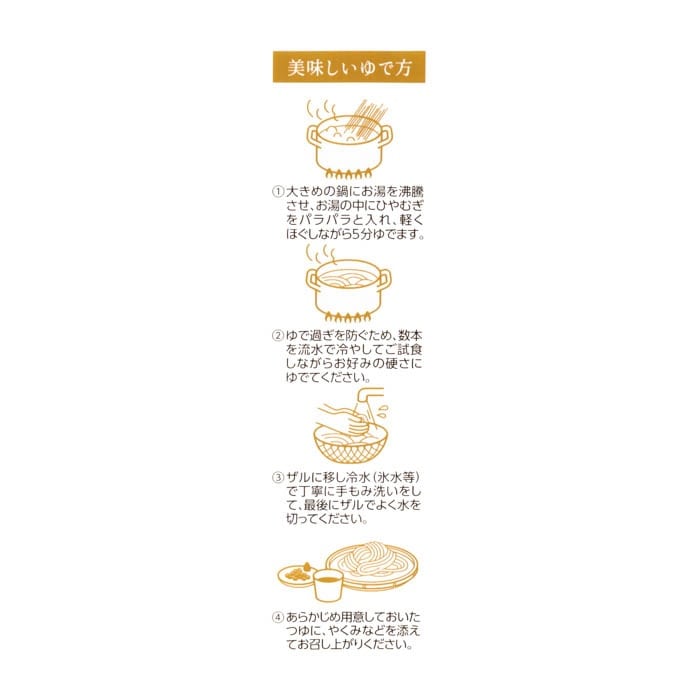 美味しいゆで方

①大きめの鍋にお湯を沸騰させ、お湯の中にひやむぎをパラパラと入れ、軽くほぐしながら5分ゆでます。

②ゆで過ぎを防ぐため、数本を流水で冷やしてご試食しながらお好みの硬さにゆでてください。

③ザルに移し冷水（氷水等）で丁寧に手もみ洗いをして、最後にザルでよく水を切ってください。

④あらかじめ用意しておいたつゆに、やくみなどを添えてお召し上がりください。