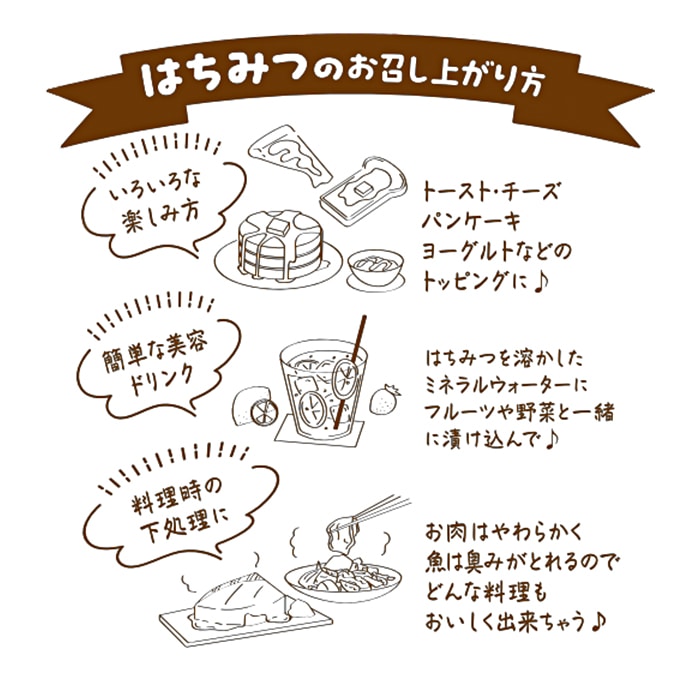 はちみつのお召し上がり方

いろいろな楽しみ方

トースト・チーズ
パンケーキ
ヨーグルトなどの
トッピングに♪

簡単な美容ドリンク

はちみつを溶かした
ミネラルウォーターに
フルーツや野菜と一緒
に漬け込んで♪

料理時の下処理に

お肉はやわらかく
魚は臭みがとれるので
どんな料理も
おいしく出来ちゃう♪