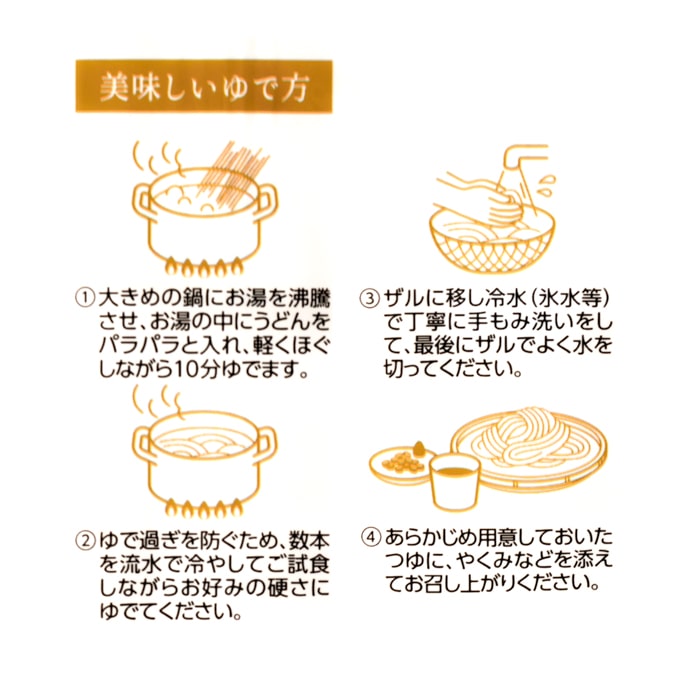 美味しいゆで方

①大きめの鍋にお湯を沸騰させ、お湯の中にうどんをパラパラと入れ、軽くほぐしながら10分ゆでます。

②ゆで過ぎを防ぐため、数本を流水で冷やしてご試食しながらお好みの硬さにゆでてください。

③ザルに移し冷水（氷水等）で丁寧に手もみ洗いをして、最後にザルでよく水を切ってください。

④あらかじめ用意しておいたつゆに、やくみなどを添えてお召し上がりください。