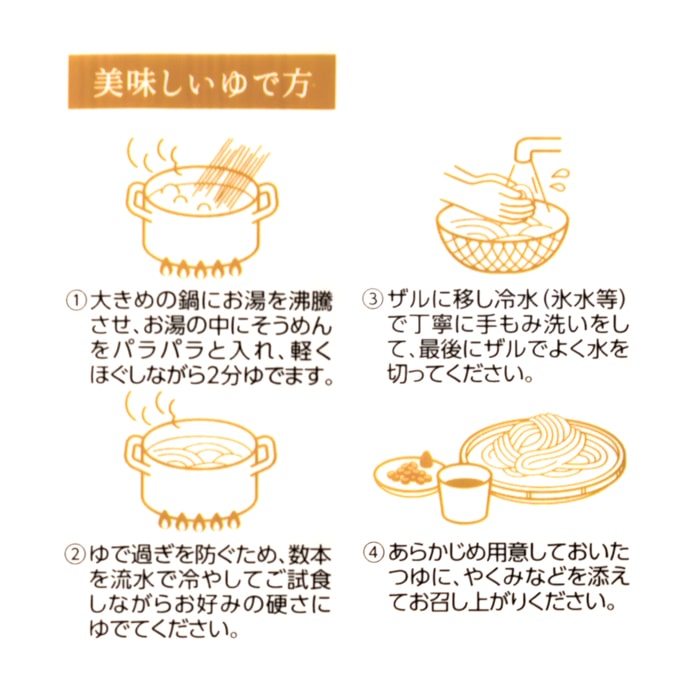 美味しいゆで方

①大きめの鍋にお湯を沸騰させ、お湯の中にそうめんをパラパラと入れ、軽くほぐしながら2分ゆでます。

②ゆで過ぎを防ぐため、数本を流水で冷やしてご試食しながらお好みの硬さにゆでてください。

③ザルに移し冷水（氷水等）で丁寧に手もみ洗いをして、最後にザルでよく水を切ってください。

④あらかじめ用意しておいたつゆに、やくみなどを添えてお召し上がりください。